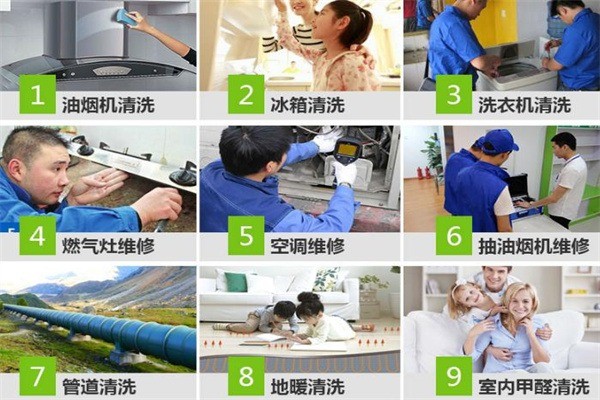 1 油烟机清洗

2 冰箱清洗

3 洗衣机清洗

4 燃气灶维修

5 空调维修

6 抽油烟机维修

7 管道清洗

8 地暖清洗

9 室内甲醛清洗